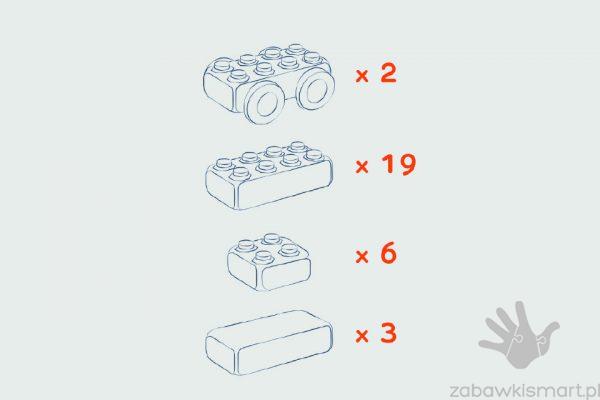 × 2

× 19

× 6

× 3

zabawkismart.pl